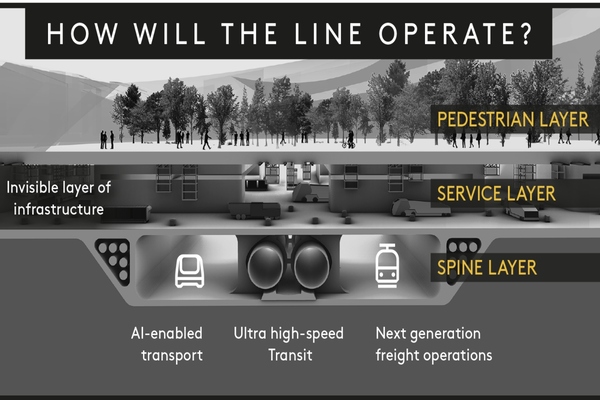 HOW WILL THE LINE OPERATE?

PEDESTRIAN LAYER

Invisible layer of infrastructure

SERVICE LAYER

SPINE LAYER

AI-enabled transport

Ultra high-speed Transit

Next generation freight operations